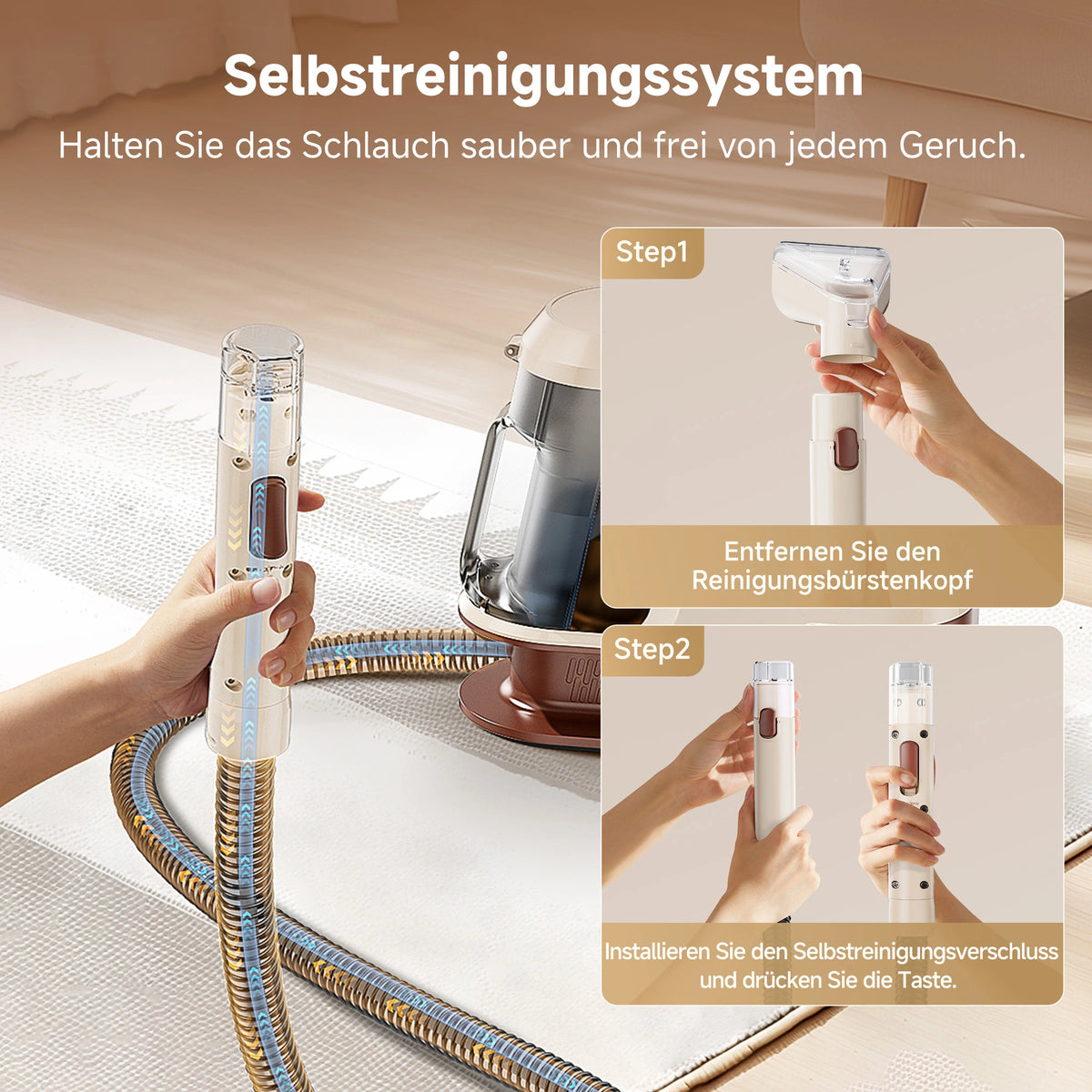 Selbstreinigungssystem

Halten Sie das Schlauch sauber und frei von jedem Geruch.

Step1

Entfernen Sie den Reinigungsbürstenkopf

Step2

Installieren Sie den Selbstreinigungsverschluss und drücken Sie die Taste.